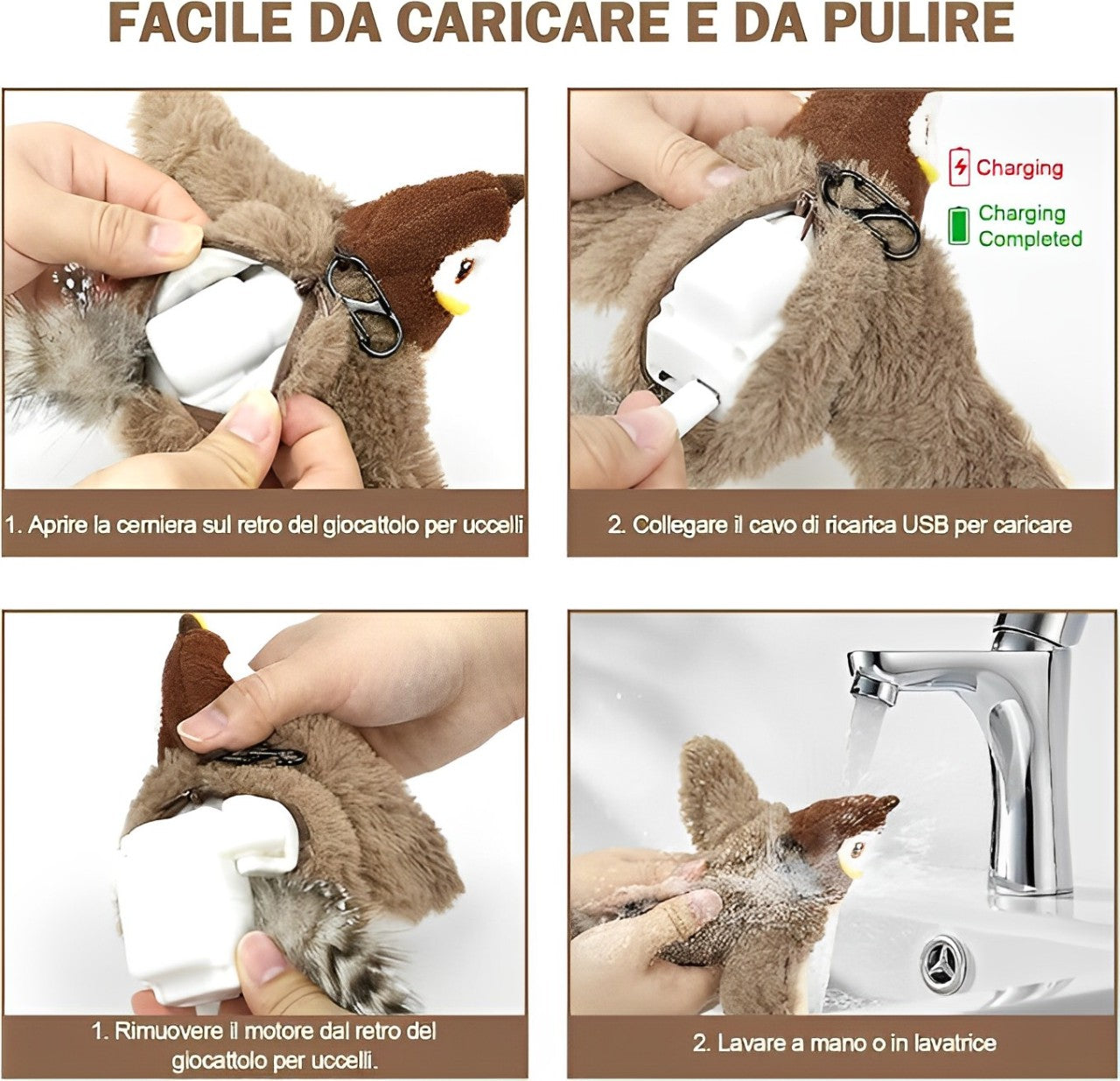 FACILE DA CARICARE E DA PULIRE

Charging

Charging Completed

1. Aprire la cerniera sul retro del giocattolo per uccelli

2. Collegare il cavo di ricarica USB per caricare

1. Rimuovere il motore dal retro del giocattolo per uccelli.

2. Lavare a mano o in lavatrice